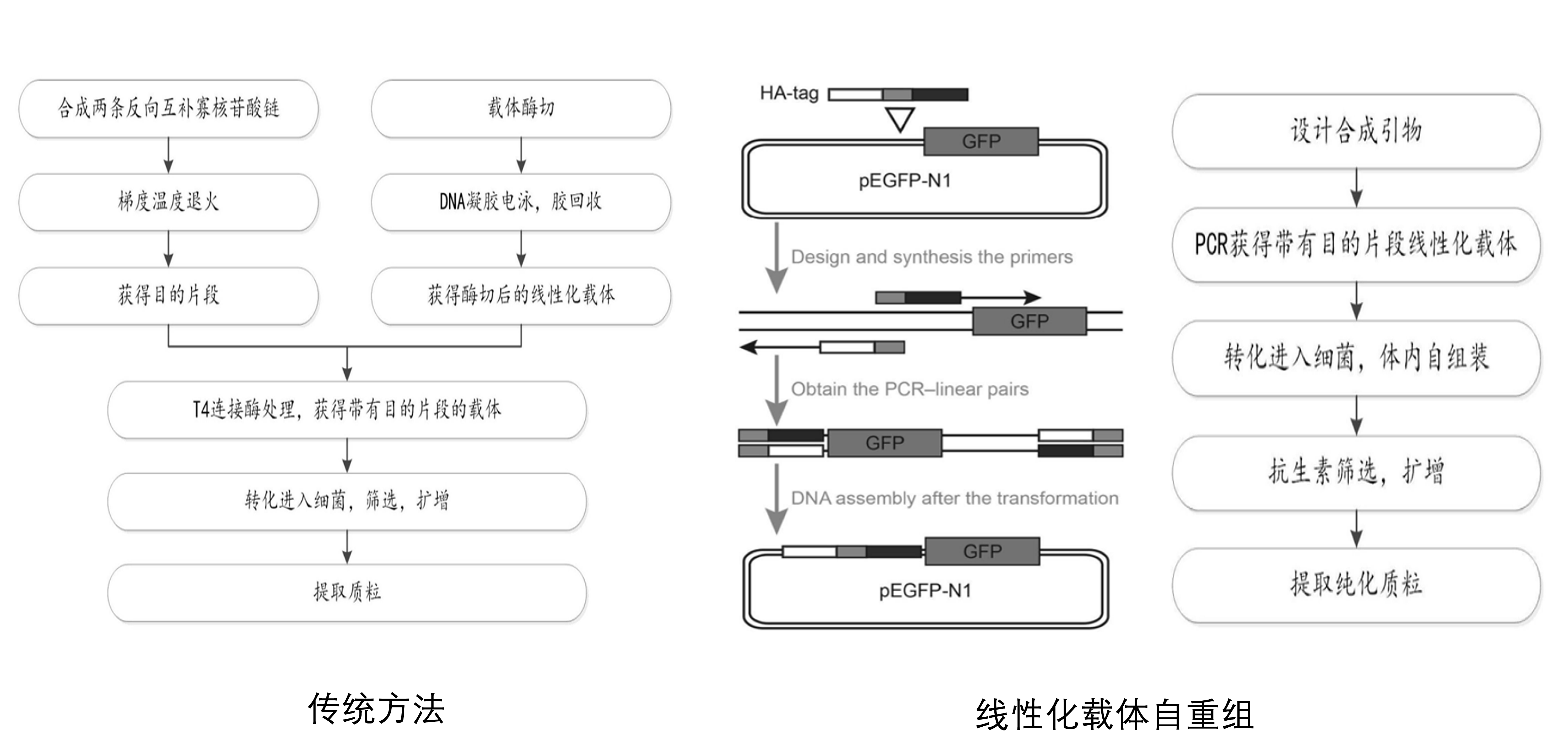 合成两条反向互补寡核苷酸链

梯度温度退火

获得目的片段

载体酶切

DNA凝胶电泳，胶回收

获得酶切后的线性化载体

T4连接酶处理，获得带有目的片段的载体

转化进入细菌，筛选，扩增

提取质粒

传统方法

HA-tag

GFP

pEGFP-N1

Design and synthesis the primers

GFP

Obtain the PCR–linear pairs

GFP

DNA assembly after the transformation

GFP

pEGFP-N1

设计合成引物

PCR获得带有目的片段线性化载体

转化进入细菌，体内自组装

抗生素筛选，扩增

提取纯化质粒

线性化载体自重组